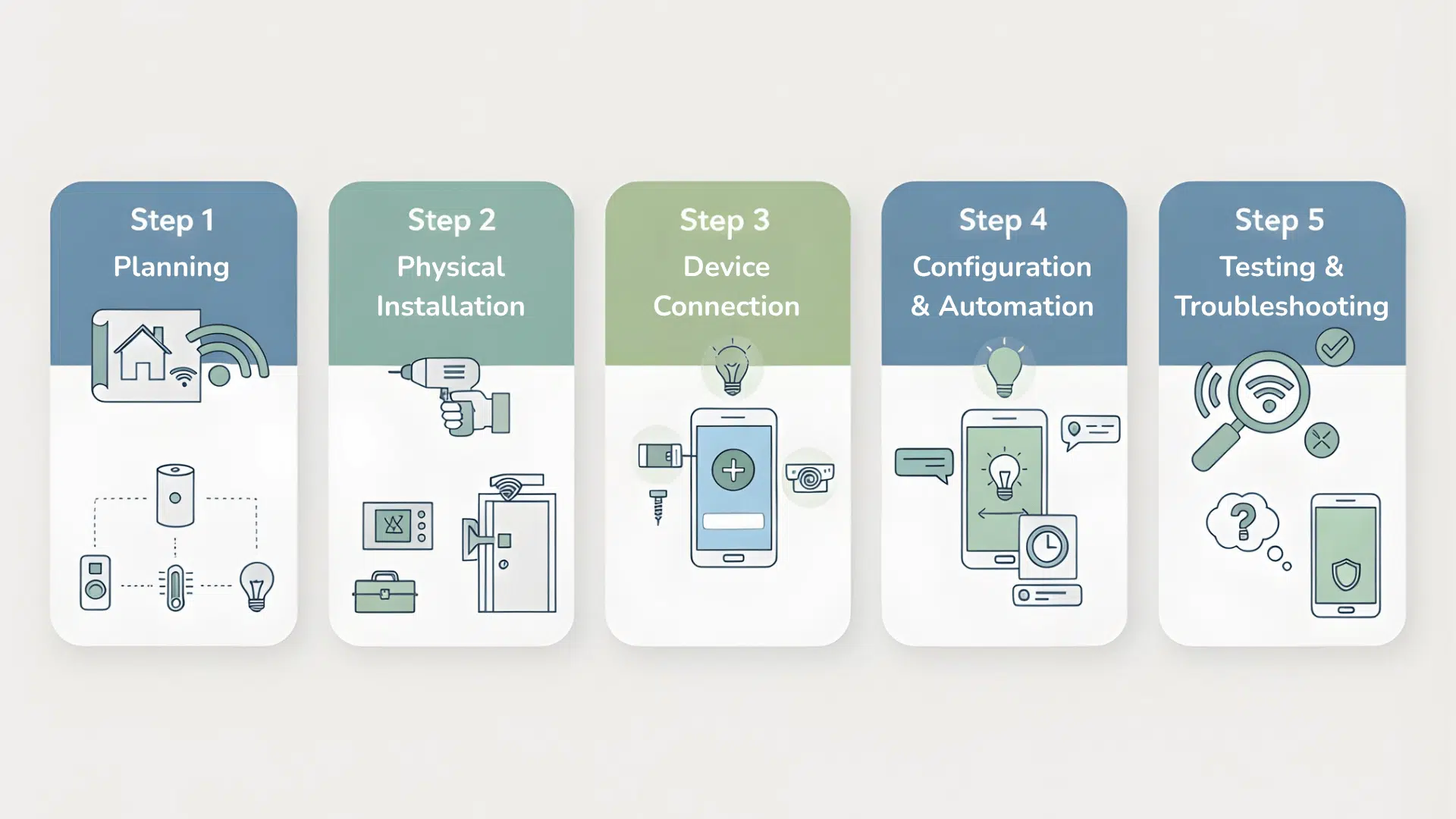 Step 1
Planning

Step 2
Physical Installation

Step 3
Device Connection

Step 4
Configuration & Automation

Step 5
Testing & Troubleshooting