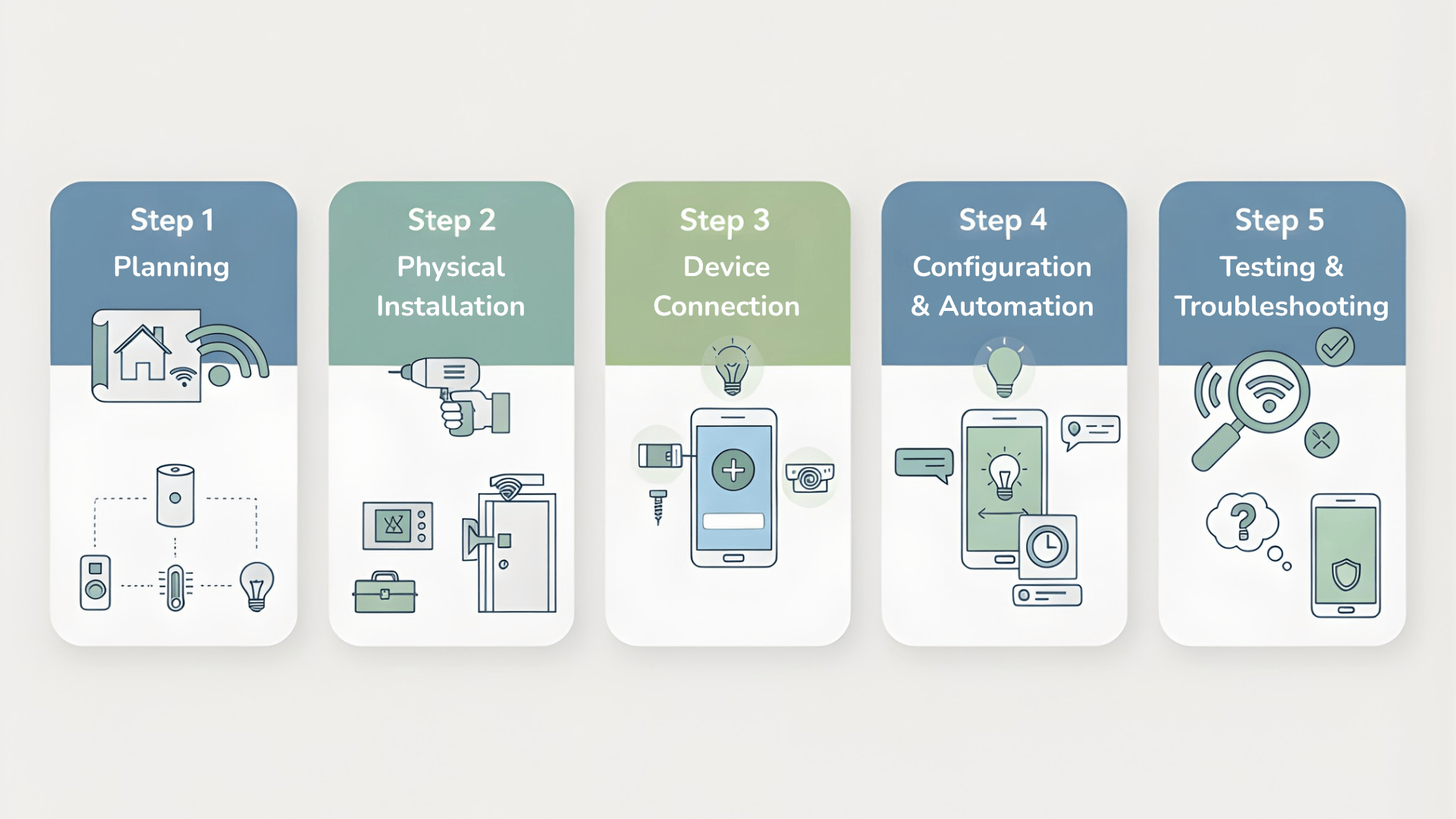 Step 1
Planning

Step 2
Physical Installation

Step 3
Device Connection

Step 4
Configuration & Automation

Step 5
Testing & Troubleshooting